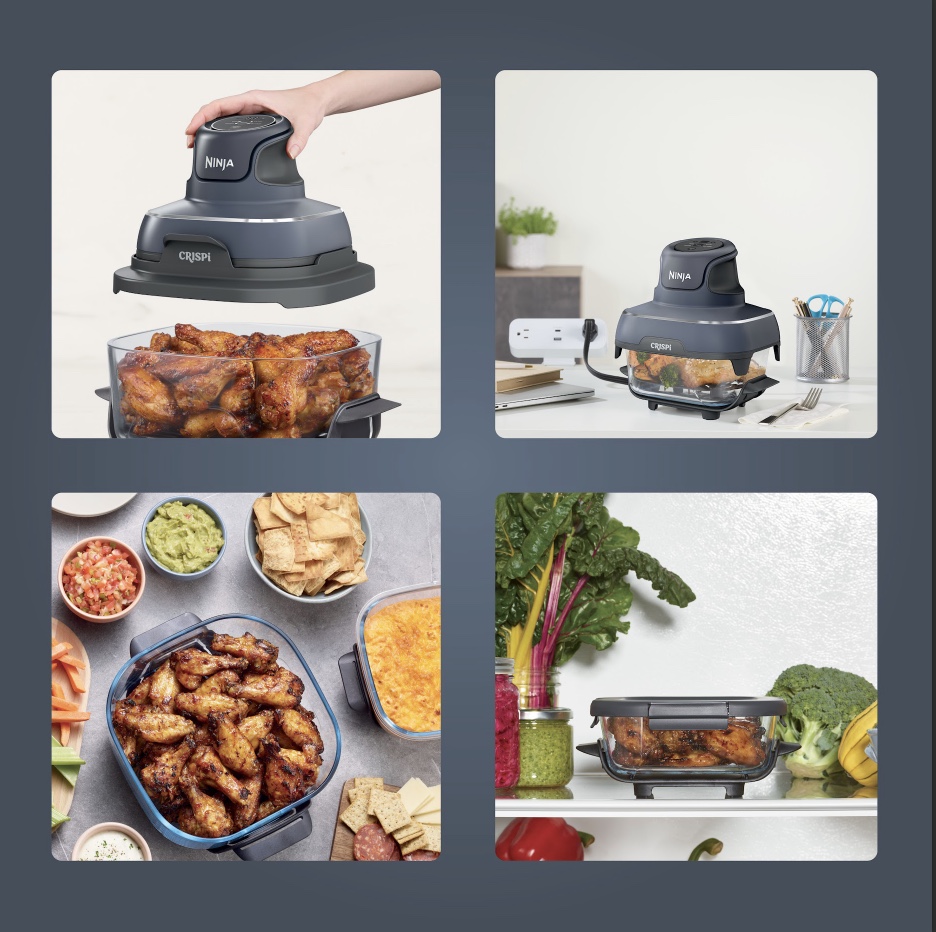 NINJA
CRISPi
NINJA
CRISPi